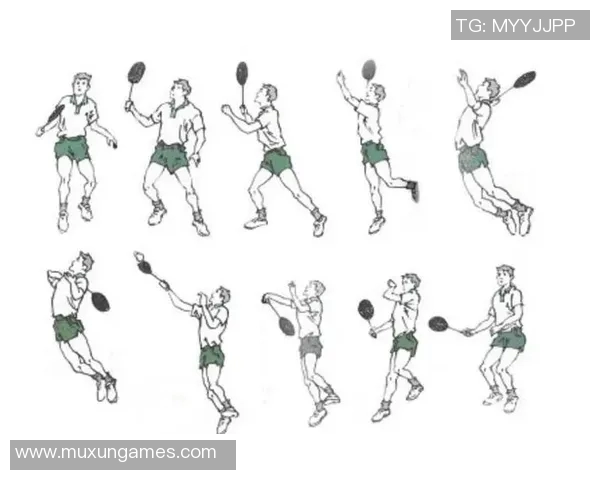 TG: MYYJJPP

www.muxungames.com